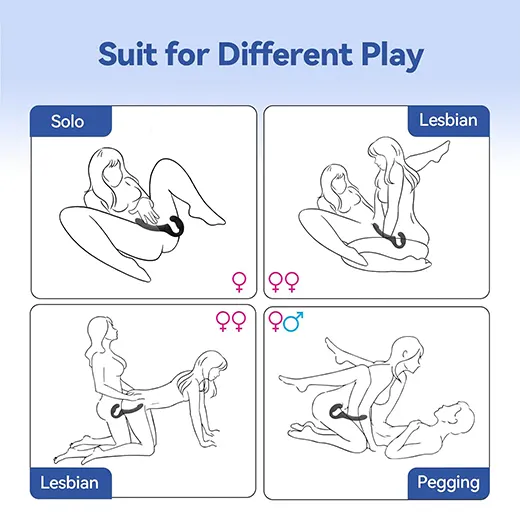 Suit for Different Play

Solo

♀

Lesbian

♀♀

♀♀

Lesbian

♀♂

Pegging